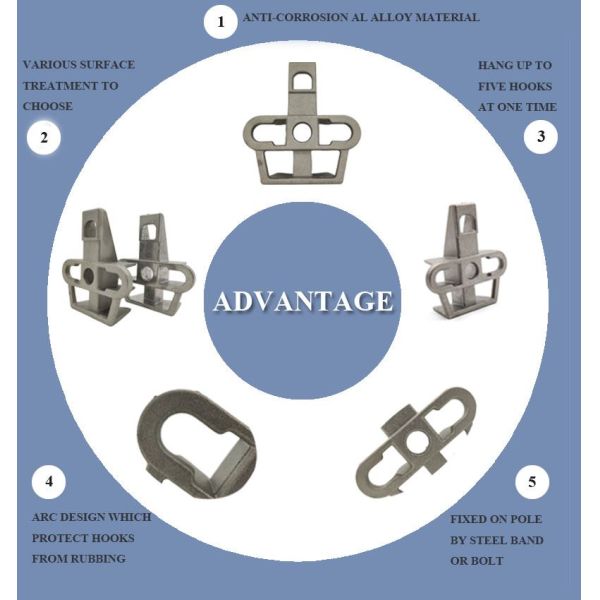 1 ANTI-CORROSION AL ALLOY MATERIAL

VARIOUS SURFACE TREATMENT TO CHOOSE

2

HANG UP TO FIVE HOOKS AT ONE TIME

3

ADVANTAGE

4

ARC DESIGN WHICH PROTECT HOOKS FROM RUBBING

5

FIXED ON POLE BY STEEL BAND OR BOLT