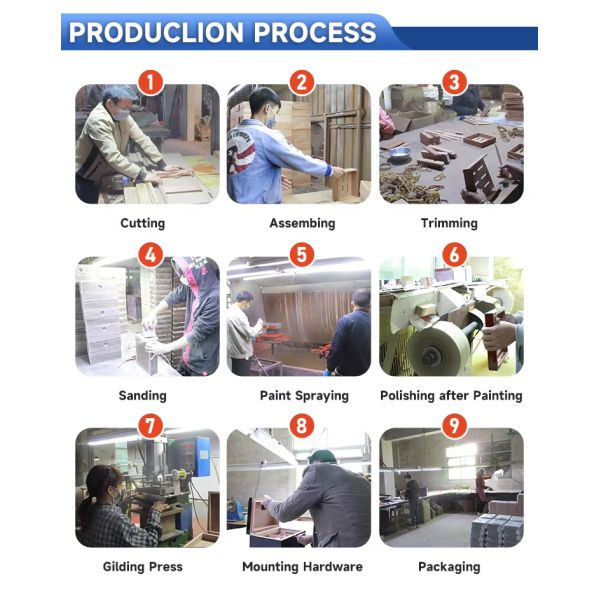 PRODUCLION PROCESS

1
Cutting

2
Assembing

3
Trimming

4
Sanding

5
Paint Spraying

6
Polishing after Painting

7
Gilding Press

8
Mounting Hardware

9
Packaging