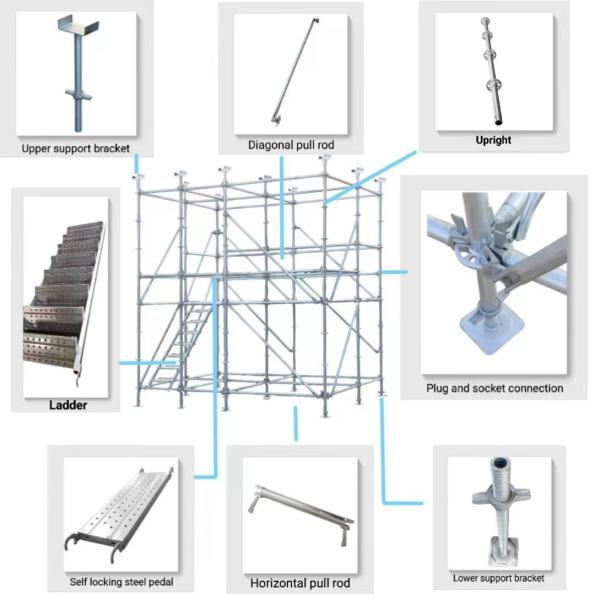 Upper support bracket

Diagonal pull rod

Upright

Ladder

Plug and socket connection

Self locking steel pedal

Horizontal pull rod

Lower support bracket