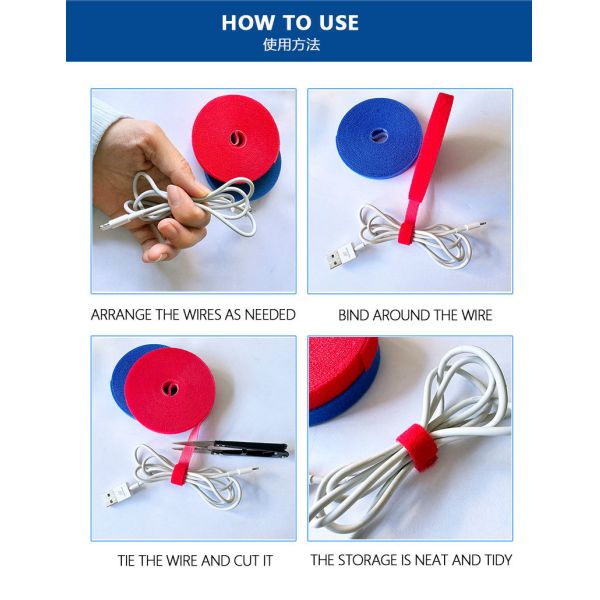 HOW TO USE
使用方法

ARRANGE THE WIRES AS NEEDED

BIND AROUND THE WIRE

TIE THE WIRE AND CUT IT

THE STORAGE IS NEAT AND TIDY