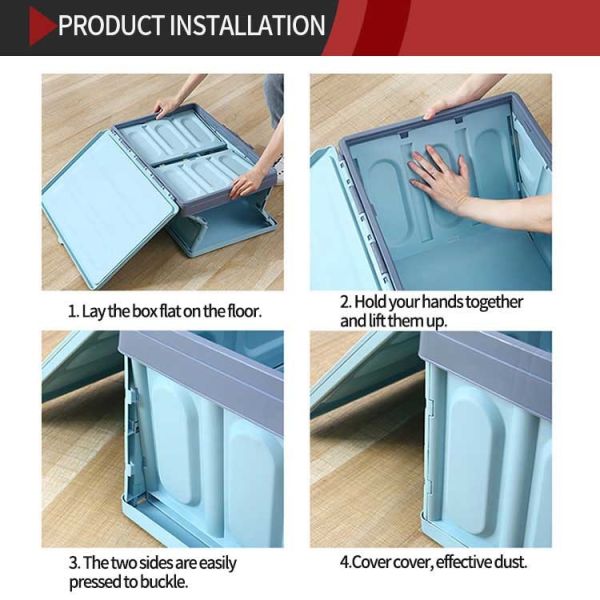 PRODUCT INSTALLATION

1. Lay the box flat on the floor.

2. Hold your hands together and lift them up.

3. The two sides are easily pressed to buckle.

4.Cover cover, effective dust.