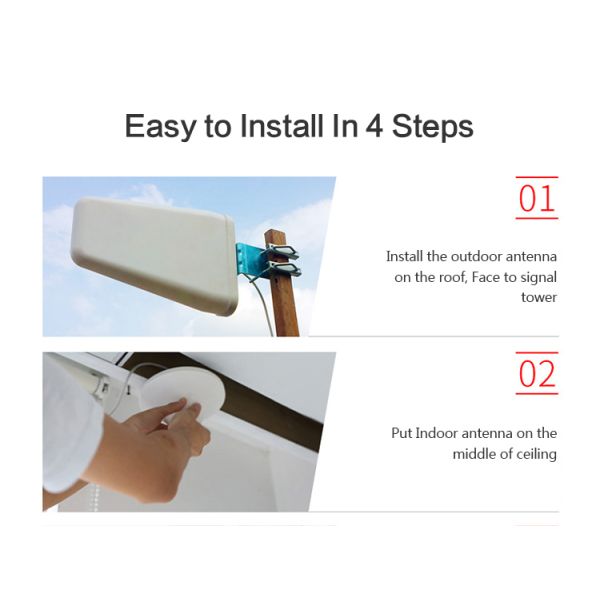 Easy to Install In 4 Steps

01

Install the outdoor antenna on the roof, Face to signal tower

02

Put Indoor antenna on the middle of ceiling