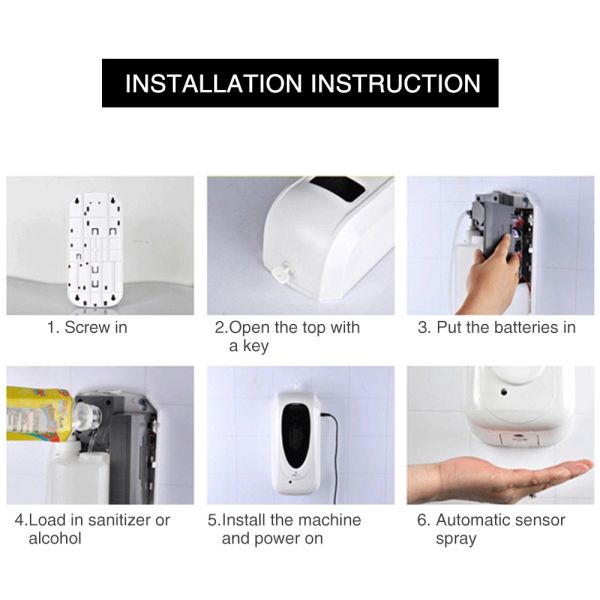 INSTALLATION INSTRUCTION

1. Screw in

2.Open the top with a key

3. Put the batteries in

4.Load in sanitizer or alcohol

5.Install the machine and power on

6. Automatic sensor spray