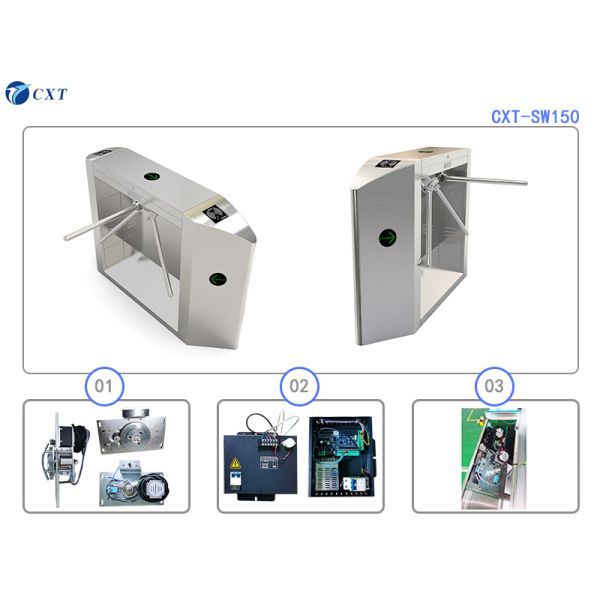 CXT

CXT-SW150

01

02

03