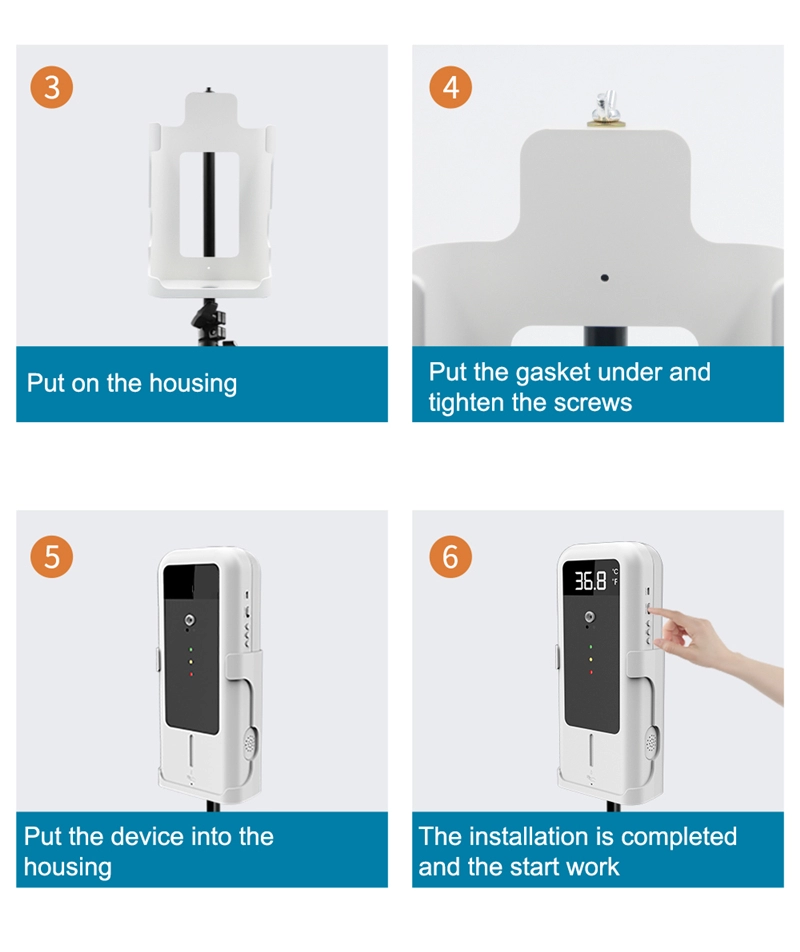 3

Put on the housing

4

Put the gasket under and tighten the screws

5

Put the device into the housing

6

36.8 °C °F

The installation is completed and the start work