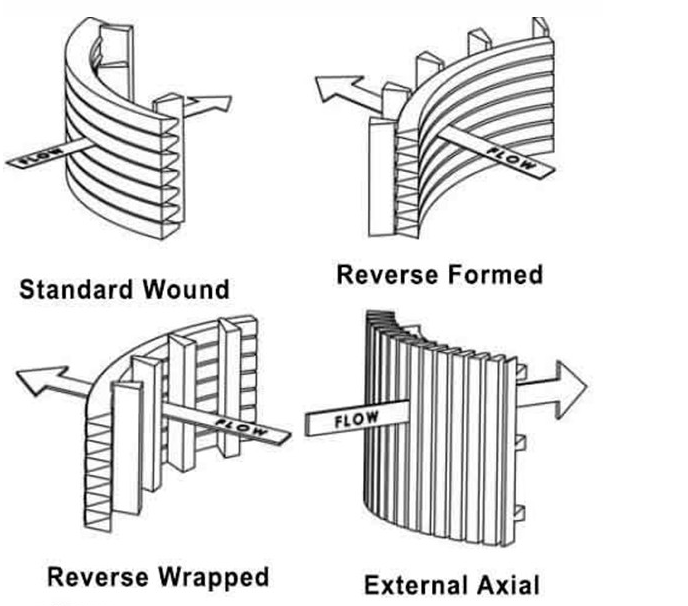 FLOW

Standard Wound

FLOW

Reverse Formed

FLOW

Reverse Wrapped

FLOW

External Axial