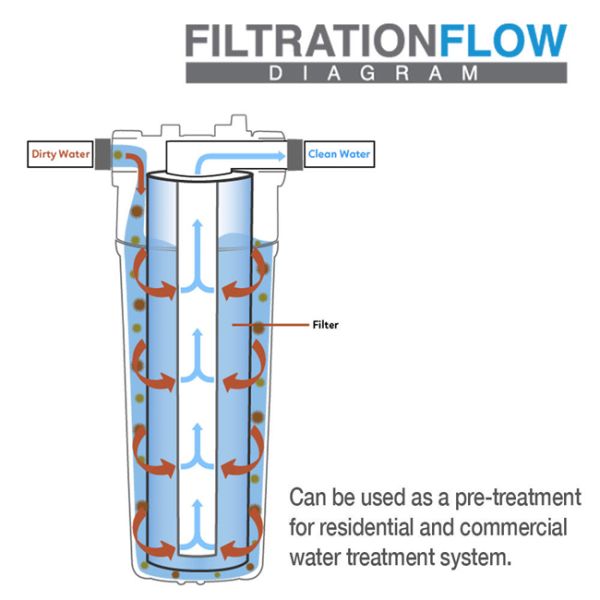 FILTRATIONFLOW
DIAGRAM

Dirty Water

Clean Water

Filter

Can be used as a pre-treatment for residential and commercial water treatment system.