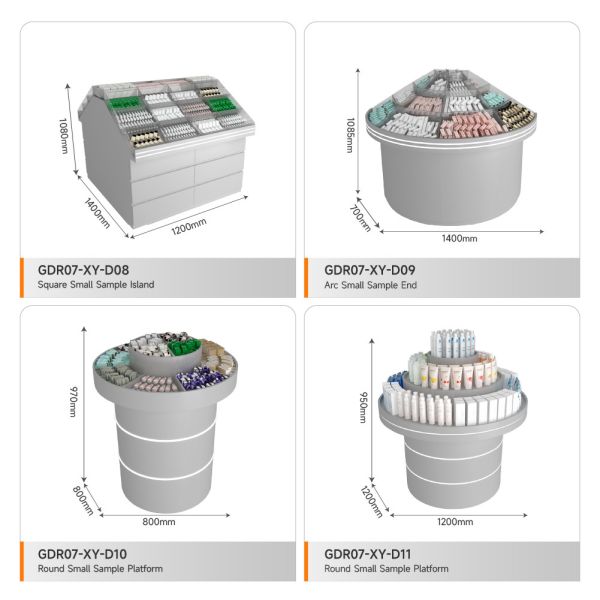 1080mm
1400mm
1200mm

GDR07-XY-D08
Square Small Sample Island

1085mm
700mm
1400mm

GDR07-XY-D09
Arc Small Sample End

970mm
800mm
800mm

GDR07-XY-D10
Round Small Sample Platform

950mm
1200mm
1200mm

GDR07-XY-D11
Round Small Sample Platform