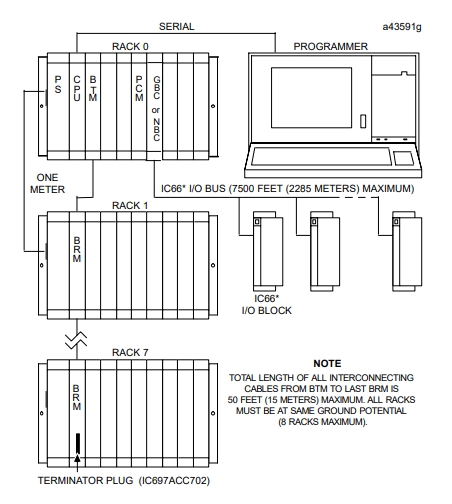 SERIAL

a43591g

RACK 0

PROGRAMMER

PS

CPU

BTM

PCM

GBC or NBC

ONE METER

IC66* I/O BUS (7500 FEET (2285 METERS) MAXIMUM)

RACK 1

BRM

IC66* I/O BLOCK

RACK 7

BRM

NOTE

TOTAL LENGTH OF ALL INTERCONNECTING CABLES FROM BTM TO LAST BRM IS 50 FEET (15 METERS) MAXIMUM. ALL RACKS MUST BE AT SAME GROUND POTENTIAL (8 RACKS MAXIMUM).

TERMINATOR PLUG (IC697ACC702)