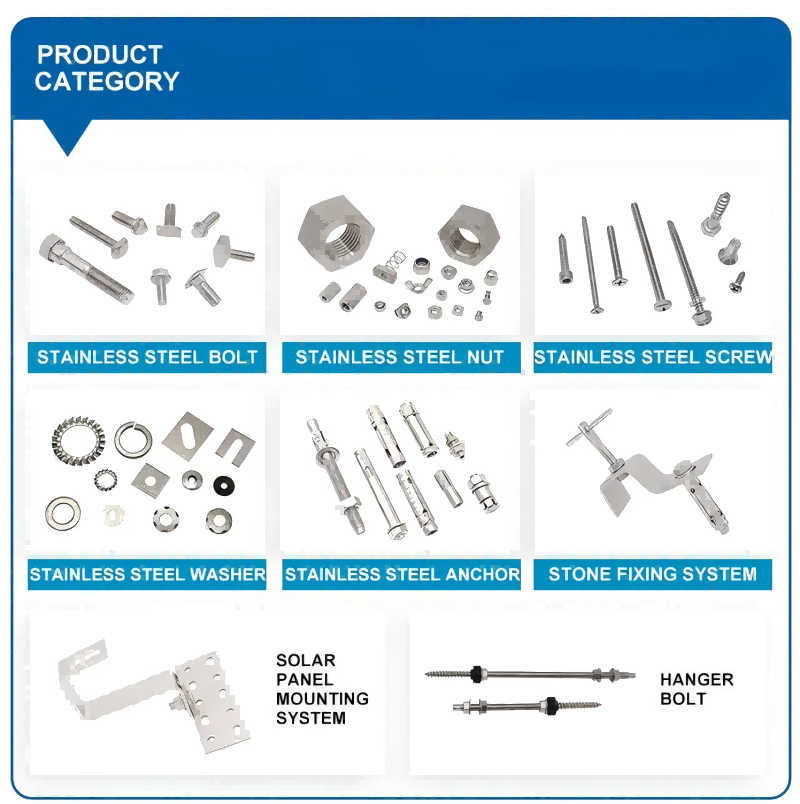 PRODUCT CATEGORY

STAINLESS STEEL BOLT

STAINLESS STEEL NUT

STAINLESS STEEL SCREW

STAINLESS STEEL WASHER

STAINLESS STEEL ANCHOR

STONE FIXING SYSTEM

SOLAR PANEL MOUNTING SYSTEM

HANGER BOLT