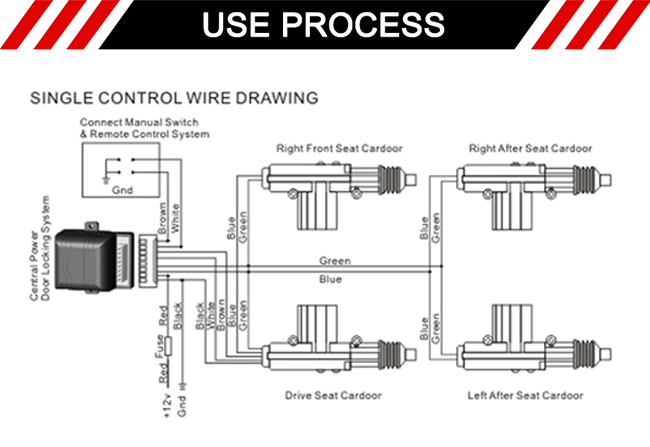 USE PROCESS

SINGLE CONTROL WIRE DRAWING

Connect Manual Switch & Remote Control System

Gnd

Central Power Door Locking System

Brown
White

Right Front Seat Cardoor

Right After Seat Cardoor

Blue
Green

Blue
Green

Green

Blue

Red
Fuse
Red
+12v

Black
Gnd

Black
White
Brown
Blue
Green

Blue
Green

Drive Seat Cardoor

Left After Seat Cardoor