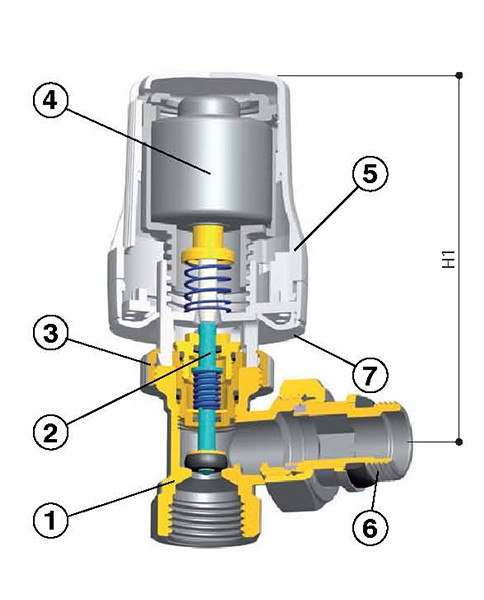 4
5
H1
3
7
2
1
6