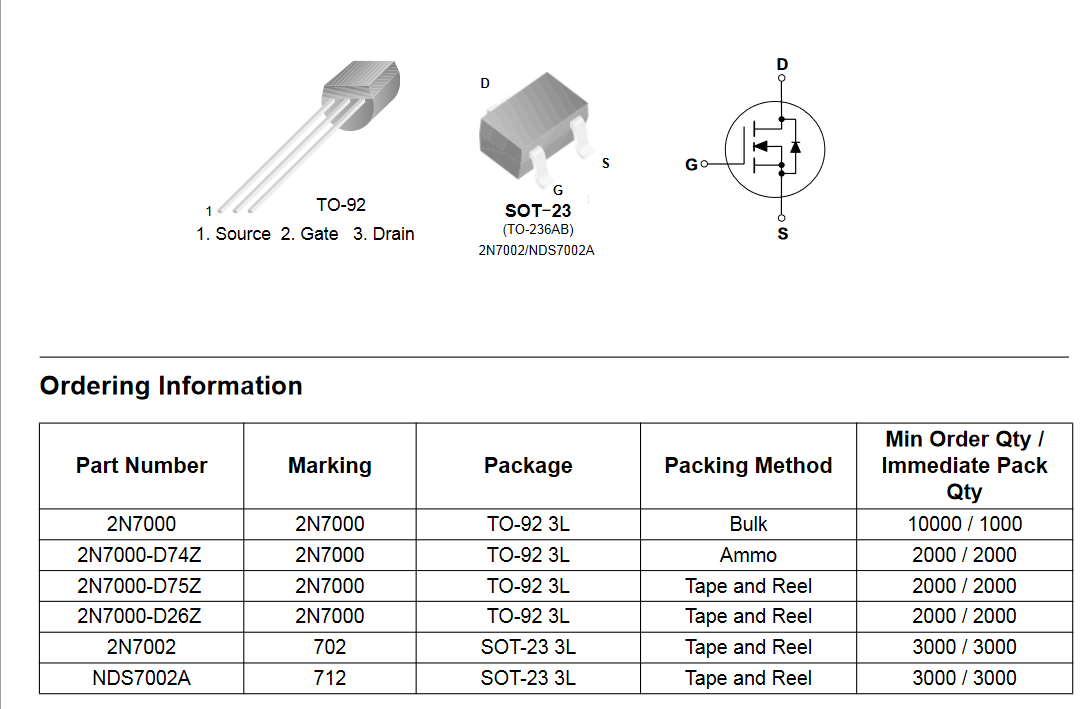 1

TO-92

1. Source 2. Gate 3. Drain

D

S

G

SOT−23

(TO-236AB)

2N7002/NDS7002A

D

G

S

Ordering Information

| Part Number | Marking | Package | Packing Method | Min Order Qty / Immediate Pack Qty |
|---|---|---|---|---|
| 2N7000 | 2N7000 | TO-92 3L | Bulk | 10000 / 1000 |
| 2N7000-D74Z | 2N7000 | TO-92 3L | Ammo | 2000 / 2000 |
| 2N7000-D75Z | 2N7000 | TO-92 3L | Tape and Reel | 2000 / 2000 |
| 2N7000-D26Z | 2N7000 | TO-92 3L | Tape and Reel | 2000 / 2000 |
| 2N7002 | 702 | SOT-23 3L | Tape and Reel | 3000 / 3000 |
| NDS7002A | 712 | SOT-23 3L | Tape and Reel | 3000 / 3000 |