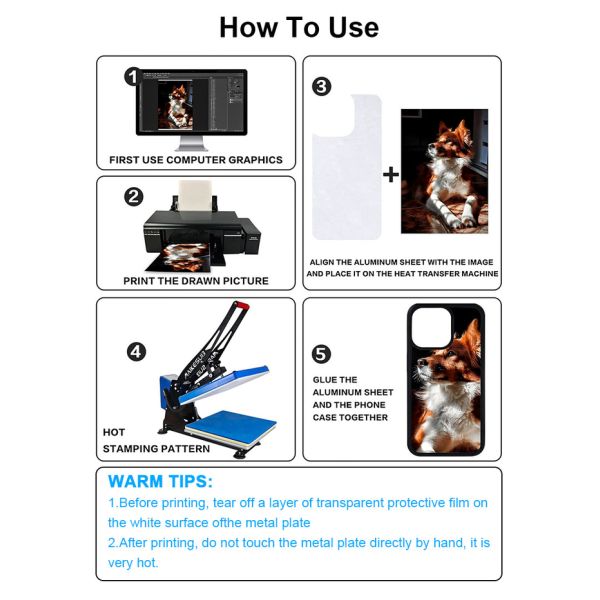 How To Use

1

FIRST USE COMPUTER GRAPHICS

2

PRINT THE DRAWN PICTURE

3

+

ALIGN THE ALUMINUM SHEET WITH THE IMAGE AND PLACE IT ON THE HEAT TRANSFER MACHINE

4

HOT STAMPING PATTERN

5

GLUE THE ALUMINUM SHEET AND THE PHONE CASE TOGETHER

WARM TIPS:

1.Before printing, tear off a layer of transparent protective film on the white surface ofthe metal plate

2.After printing, do not touch the metal plate directly by hand, it is very hot.