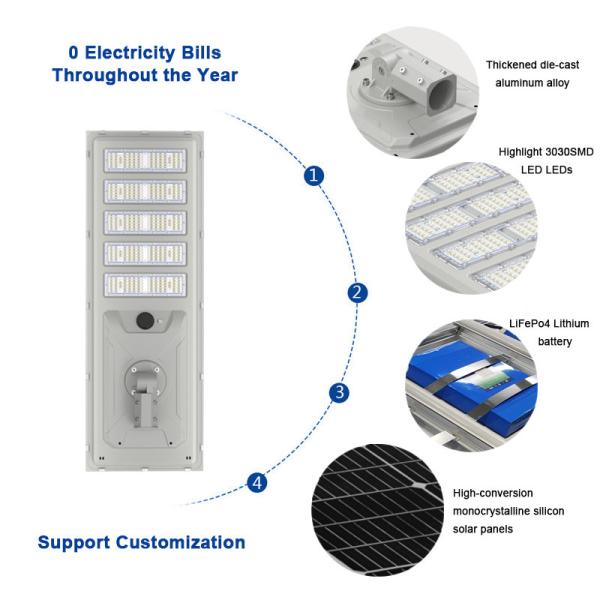 0 Electricity Bills Throughout the Year

1

2

3

4

Support Customization

Thickened die-cast aluminum alloy

Highlight 3030SMD LED LEDs

LiFePo4 Lithium battery

High-conversion monocrystalline silicon solar panels