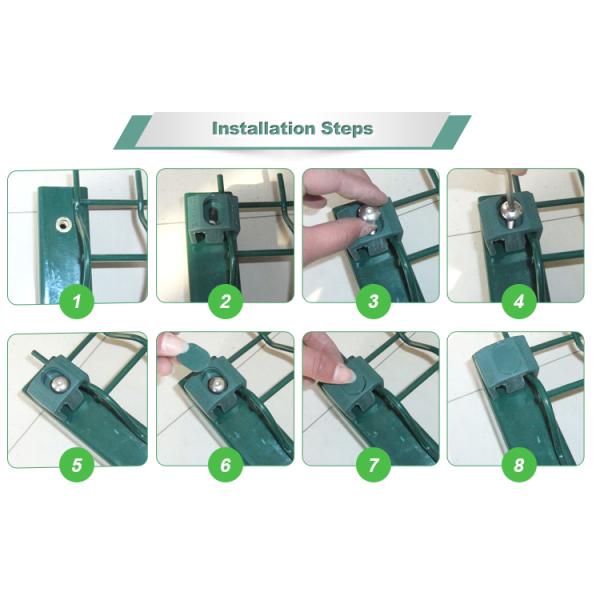 Installation Steps

1

2

3

4

5

6

7

8