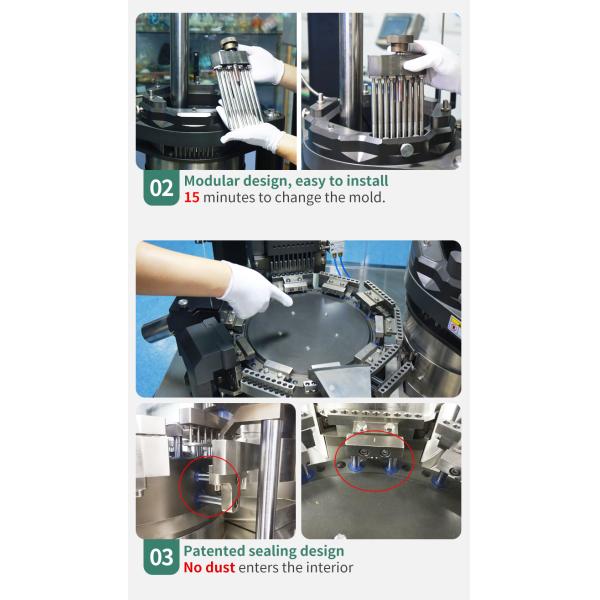 02 Modular design, easy to install
15 minutes to change the mold.

03 Patented sealing design
No dust enters the interior