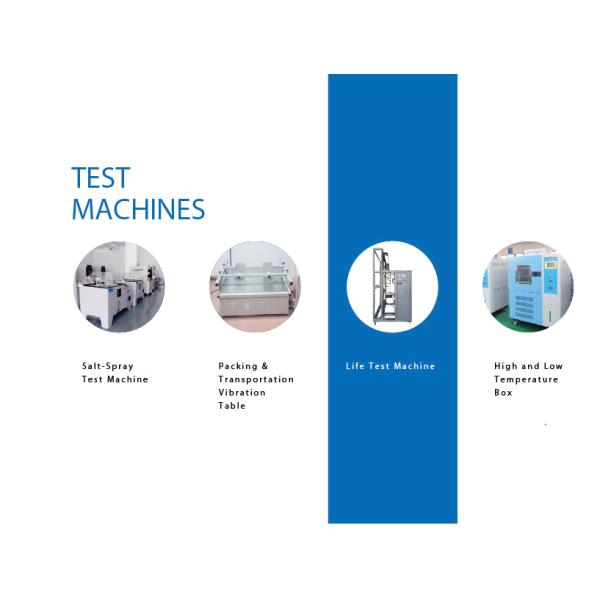 TEST MACHINES

Salt-Spray Test Machine

Packing & Transportation Vibration Table

Life Test Machine

High and Low Temperature Box