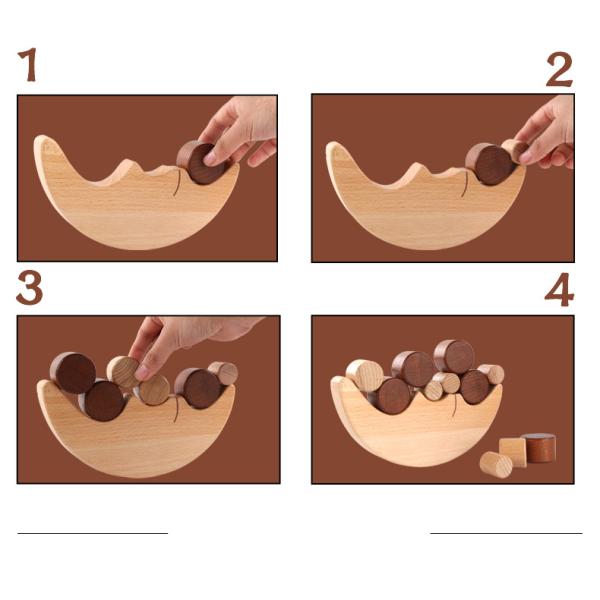 1

2

3

4