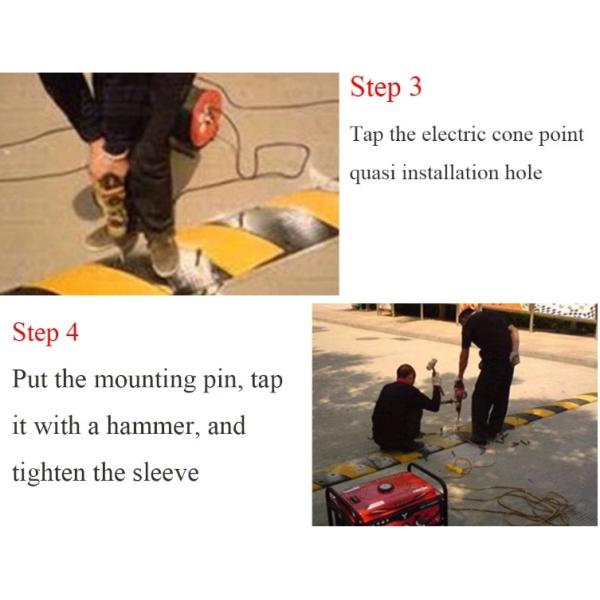 Step 3

Tap the electric cone point quasi installation hole

Step 4

Put the mounting pin, tap it with a hammer, and tighten the sleeve