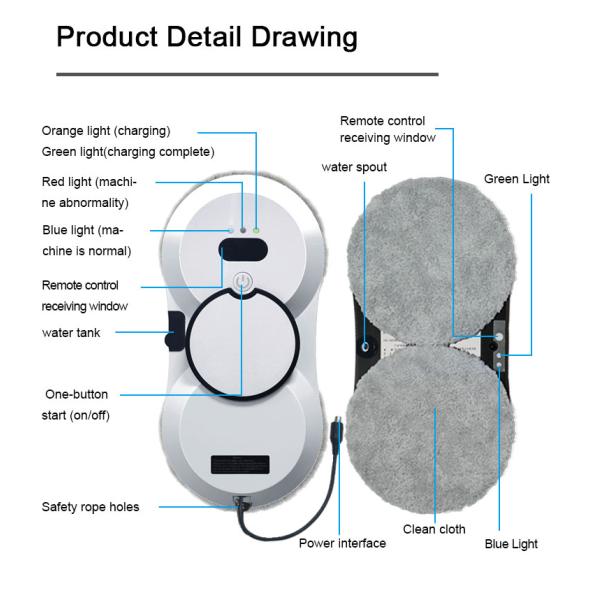 Product Detail Drawing

Orange light (charging)
Green light(charging complete)

Red light (machine abnormality)

Blue light (machine is normal)

Remote control receiving window

water tank

One-button start (on/off)

Safety rope holes

Power interface

Remote control receiving window

water spout

Green Light

Clean cloth

Blue Light