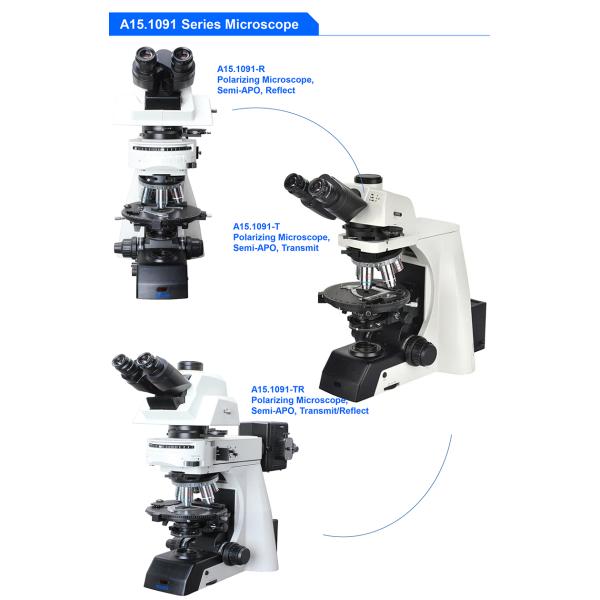 A15.1091 Series Microscope

A15.1091-R
Polarizing Microscope,
Semi-APO, Reflect

A15.1091-T
Polarizing Microscope,
Semi-APO, Transmit

A15.1091-TR
Polarizing Microscope,
Semi-APO, Transmit/Reflect