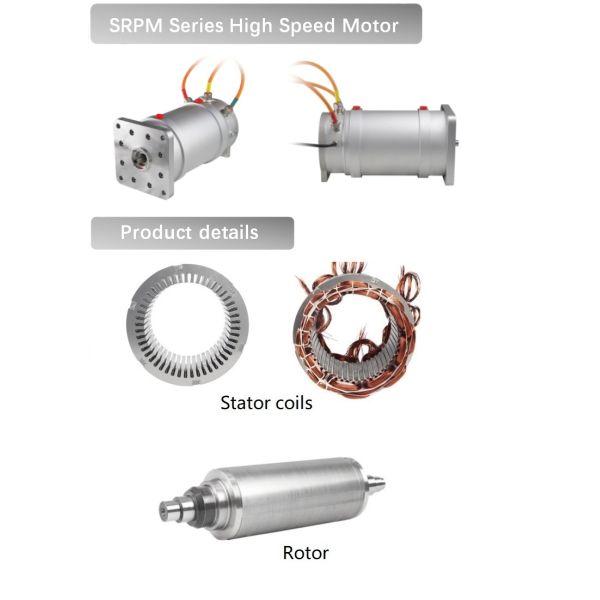 SRPM Series High Speed Motor

Product details

Stator coils

Rotor