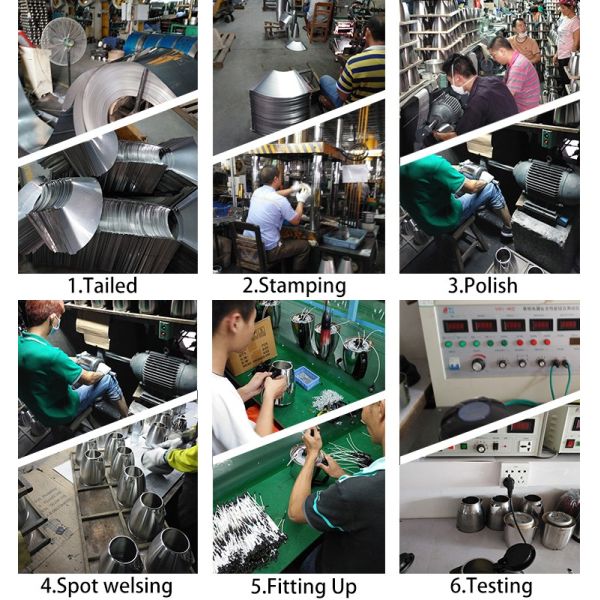 1.Tailed

2.Stamping

3.Polish

4.Spot welsing

5.Fitting Up

6.Testing