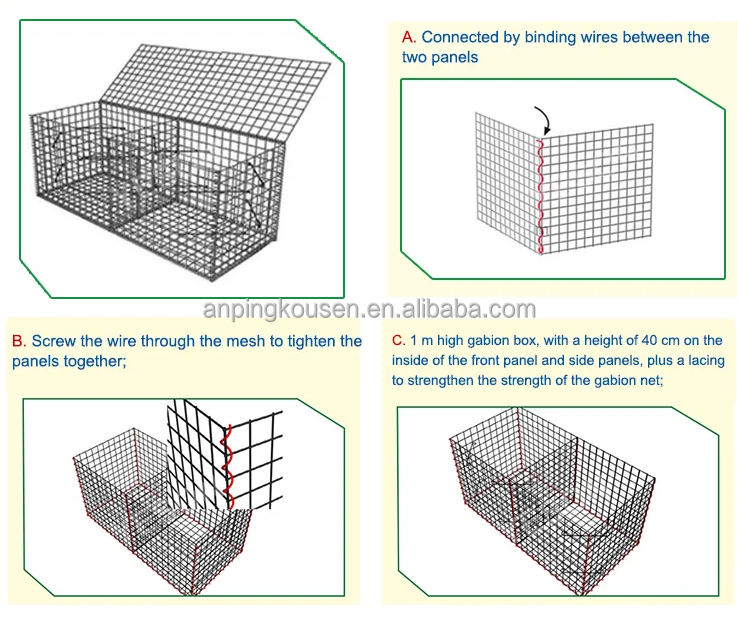 A. Connected by binding wires between the two panels

anpingkousen.en.alibaba.com

B. Screw the wire through the mesh to tighten the panels together;

C. 1 m high gabion box, with a height of 40 cm on the inside of the front panel and side panels, plus a lacing to strengthen the strength of the gabion net;