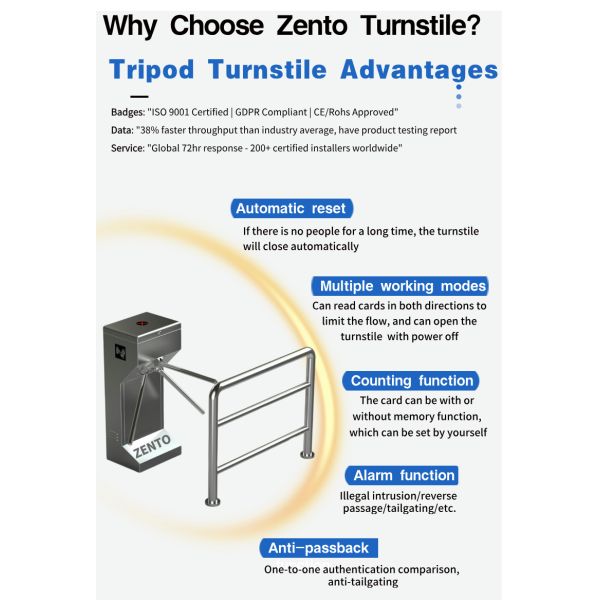 Why Choose Zento Turnstile?

Tripod Turnstile Advantages

Badges: "ISO 9001 Certified | GDPR Compliant | CE/Rohs Approved"
Data: "38% faster throughput than industry average, have product testing report
Service: "Global 72hr response - 200+ certified installers worldwide"

Automatic reset
If there is no people for a long time, the turnstile will close automatically

Multiple working modes
Can read cards in both directions to limit the flow, and can open the turnstile with power off

Counting function
The card can be with or without memory function, which can be set by yourself

Alarm function
Illegal intrusion/reverse passage/tailgating/etc.

Anti-passback
One-to-one authentication comparison, anti-tailgating

ZENTO