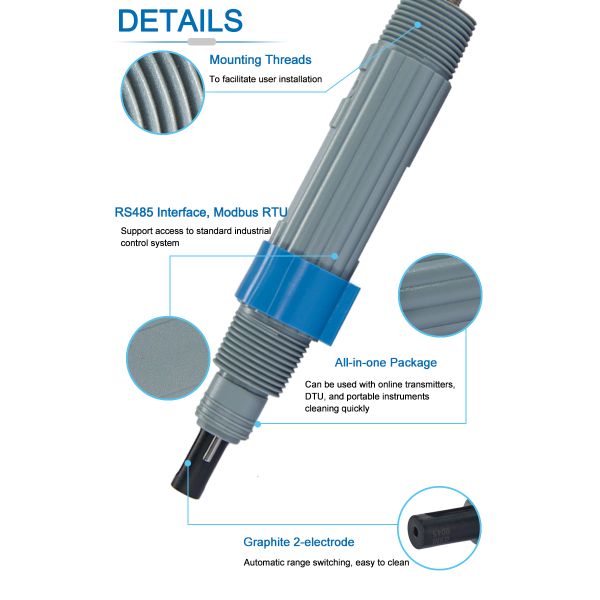 DETAILS

Mounting Threads

To facilitate user installation

RS485 Interface, Modbus RTU

Support access to standard industrial control system

All-in-one Package

Can be used with online transmitters, DTU, and portable instruments cleaning quickly

Graphite 2-electrode

Automatic range switching, easy to clean