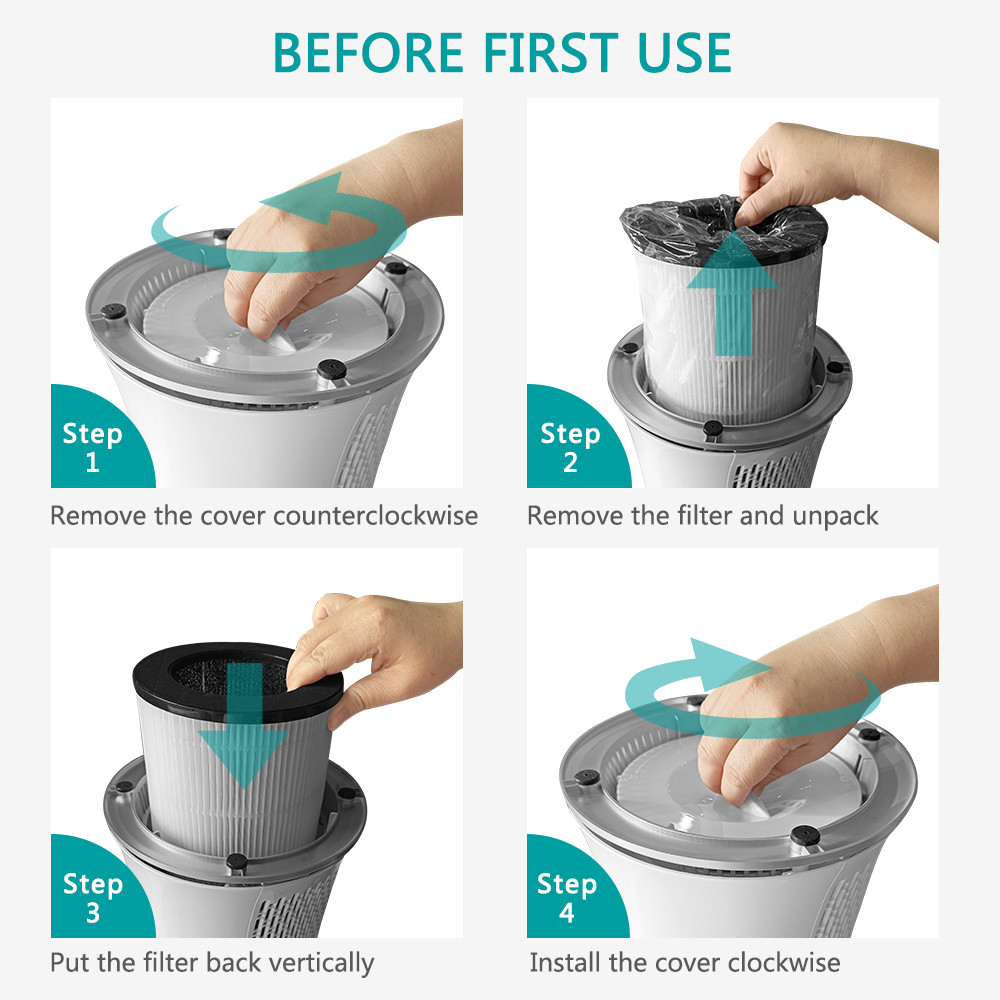 BEFORE FIRST USE

Step 1

Remove the cover counterclockwise

Step 2

Remove the filter and unpack

Step 3

Put the filter back vertically

Step 4

Install the cover clockwise