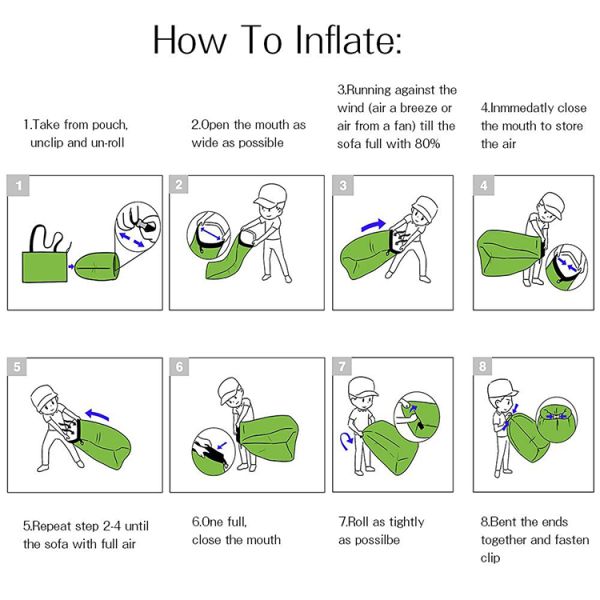 How To Inflate:

1.Take from pouch, unclip and un-roll

2.Open the mouth as wide as possible

3.Running against the wind (air a breeze or air from a fan) till the sofa full with 80%

4.Inmmedatly close the mouth to store the air

1

2

3

4

5

6

7

8

5.Repeat step 2-4 until the sofa with full air

6.One full, close the mouth

7.Roll as tightly as possilbe

8.Bent the ends together and fasten clip