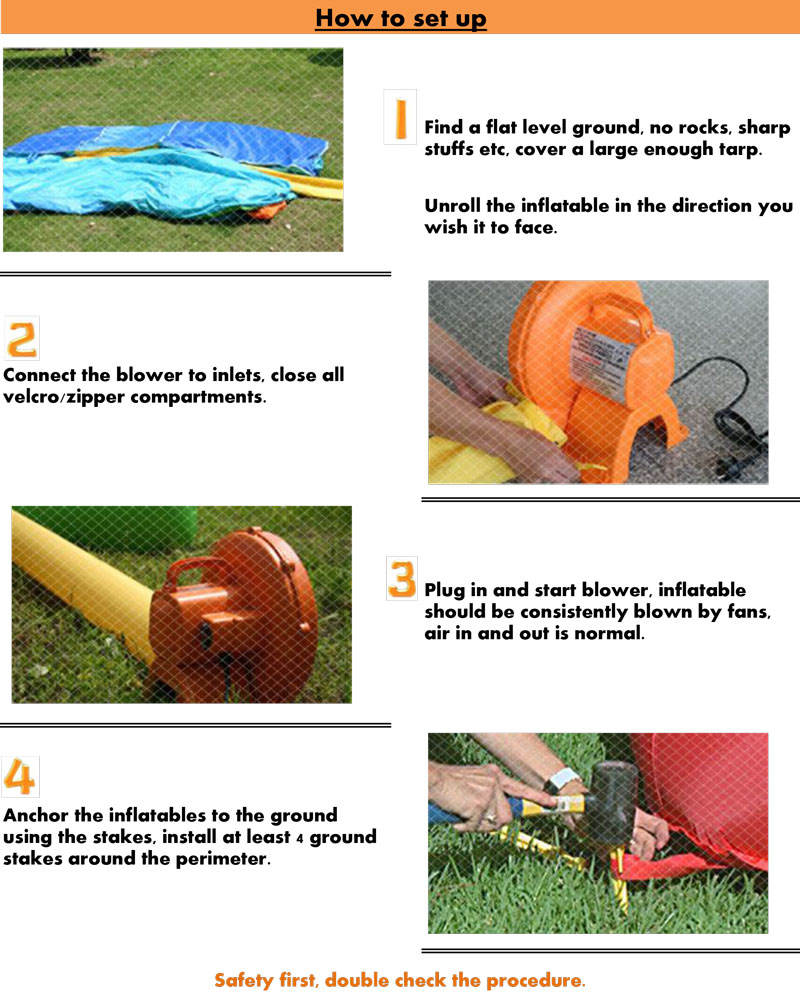 How to set up

1

Find a flat level ground, no rocks, sharp stuffs etc, cover a large enough tarp.

Unroll the inflatable in the direction you wish it to face.

2

Connect the blower to inlets, close all velcro/zipper compartments.

3

Plug in and start blower, inflatable should be consistently blown by fans, air in and out is normal.

4

Anchor the inflatables to the ground using the stakes, install at least 4 ground stakes around the perimeter.

Safety first, double check the procedure.