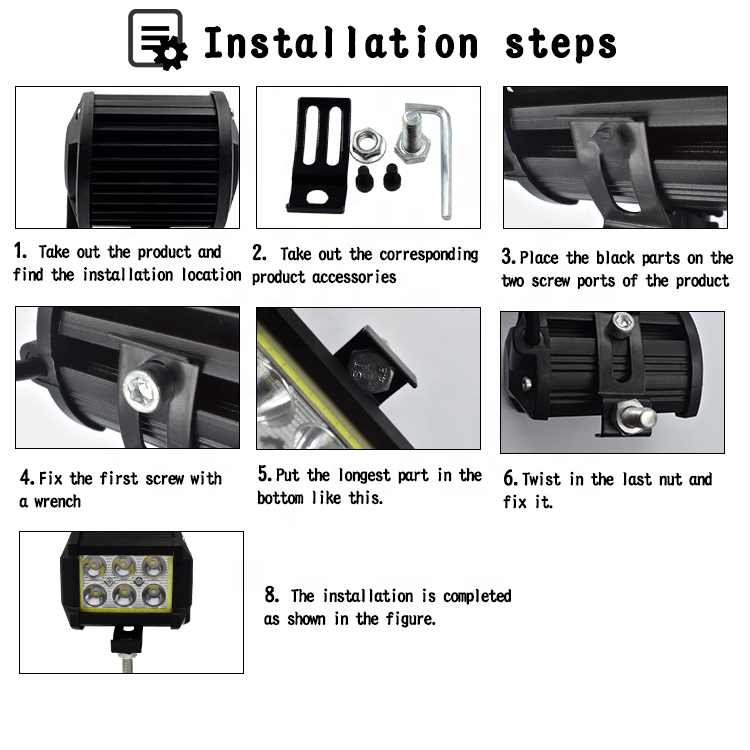 Installation steps

1. Take out the product and find the installation location

2. Take out the corresponding product accessories

3. Place the black parts on the two screw ports of the product

4. Fix the first screw with a wrench

5. Put the longest part in the bottom like this.

6. Twist in the last nut and fix it.

8. The installation is completed as shown in the figure.