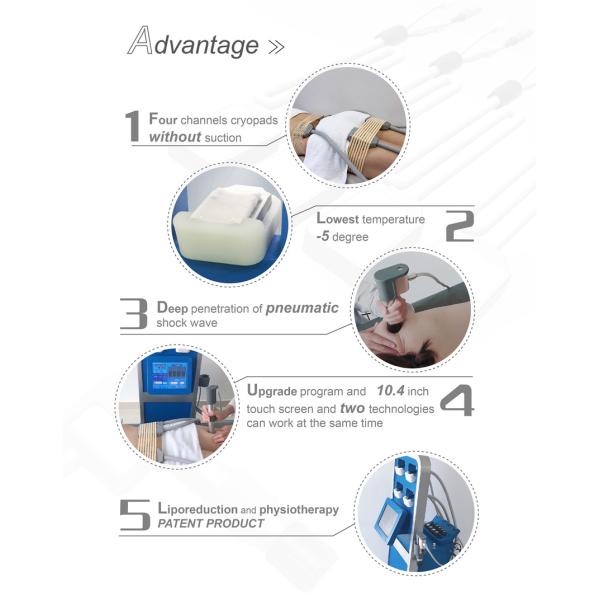 Advantage »

1 Four channels cryopads without suction

Lowest temperature -5 degree 2

3 Deep penetration of pneumatic shock wave

Upgrade program and 10.4 inch touch screen and two technologies can work at the same time 4

5 Liporeduction and physiotherapy PATENT PRODUCT