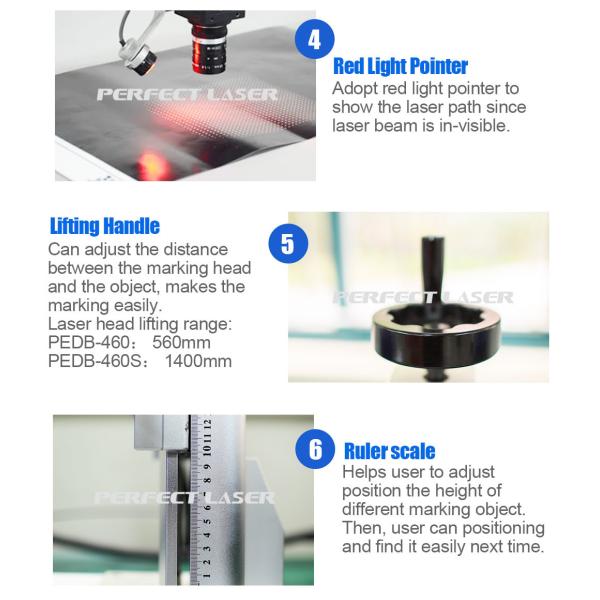 PERFECT LASER

4

Red Light Pointer

Adopt red light pointer to show the laser path since laser beam is in-visible.

Lifting Handle

Can adjust the distance between the marking head and the object, makes the marking easily.
Laser head lifting range:
PEDB-460： 560mm
PEDB-460S： 1400mm

5

PERFECT LASER

PERFECT LASER

1 2 3 4 5 6 7 8 9 10 11 12

6

Ruler scale

Helps user to adjust position the height of different marking object. Then, user can positioning and find it easily next time.