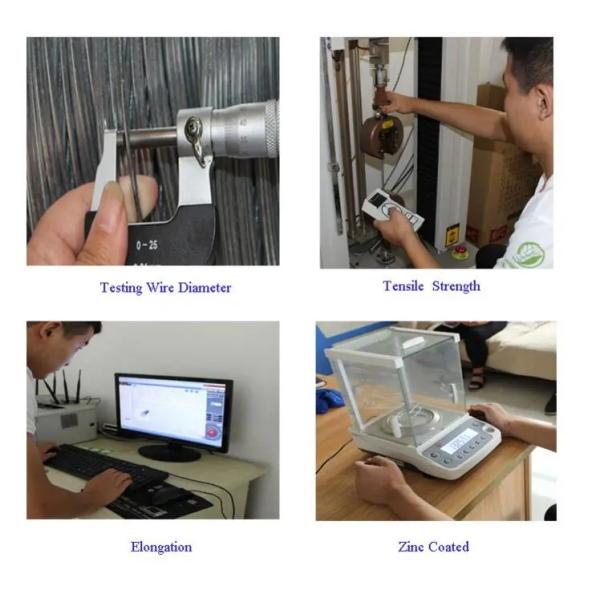 0-25

Testing Wire Diameter

Tensile Strength

Elongation

Zinc Coated