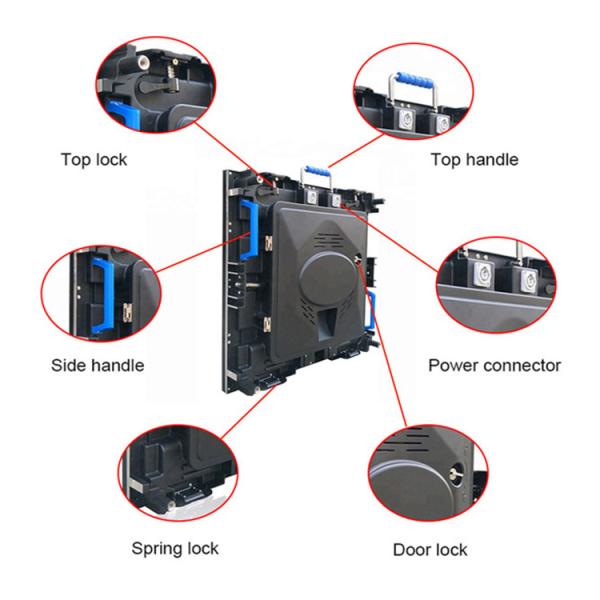 Top lock

Top handle

Side handle

Power connector

Spring lock

Door lock