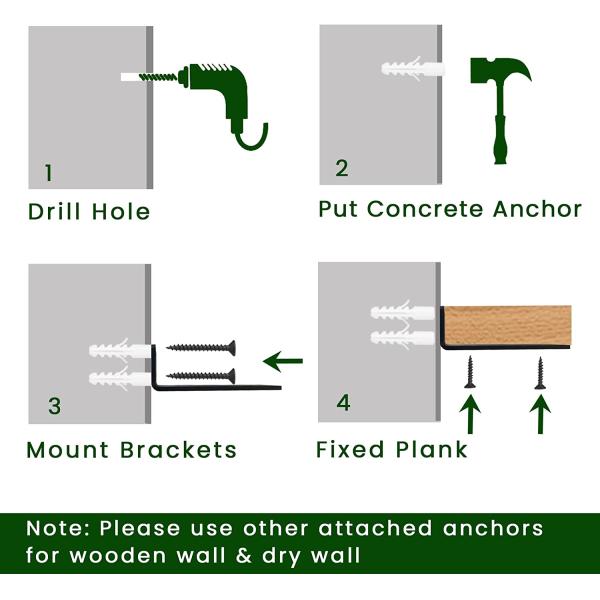 1
Drill Hole

2
Put Concrete Anchor

3
Mount Brackets

4
Fixed Plank

Note: Please use other attached anchors for wooden wall & dry wall