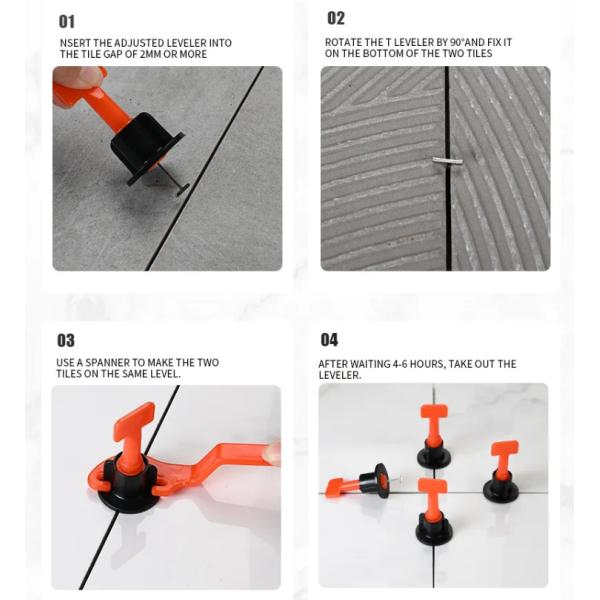 01

NSERT THE ADJUSTED LEVELER INTO THE TILE GAP OF 2MM OR MORE

02

ROTATE THE T LEVELER BY 90°AND FIX IT ON THE BOTTOM OF THE TWO TILES

03

USE A SPANNER TO MAKE THE TWO TILES ON THE SAME LEVEL.

04

AFTER WAITING 4-6 HOURS, TAKE OUT THE LEVELER.