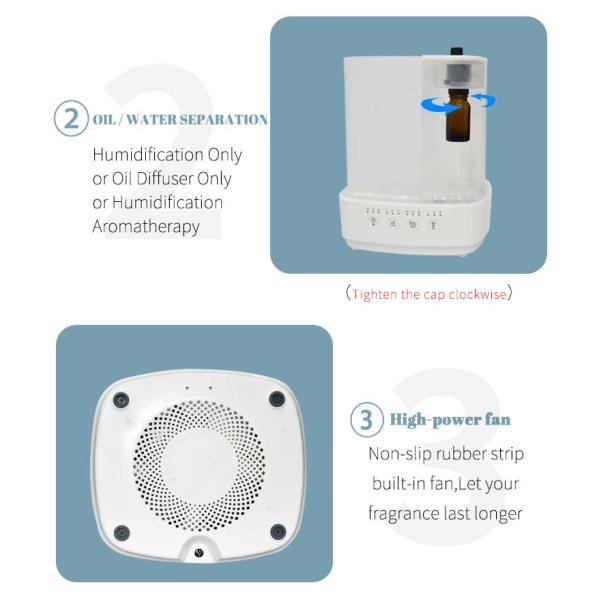 2 OIL / WATER SEPARATION

Humidification Only or Oil Diffuser Only or Humidification Aromatherapy

（Tighten the cap clockwise）

3 High-power fan

Non-slip rubber strip built-in fan,Let your fragrance last longer