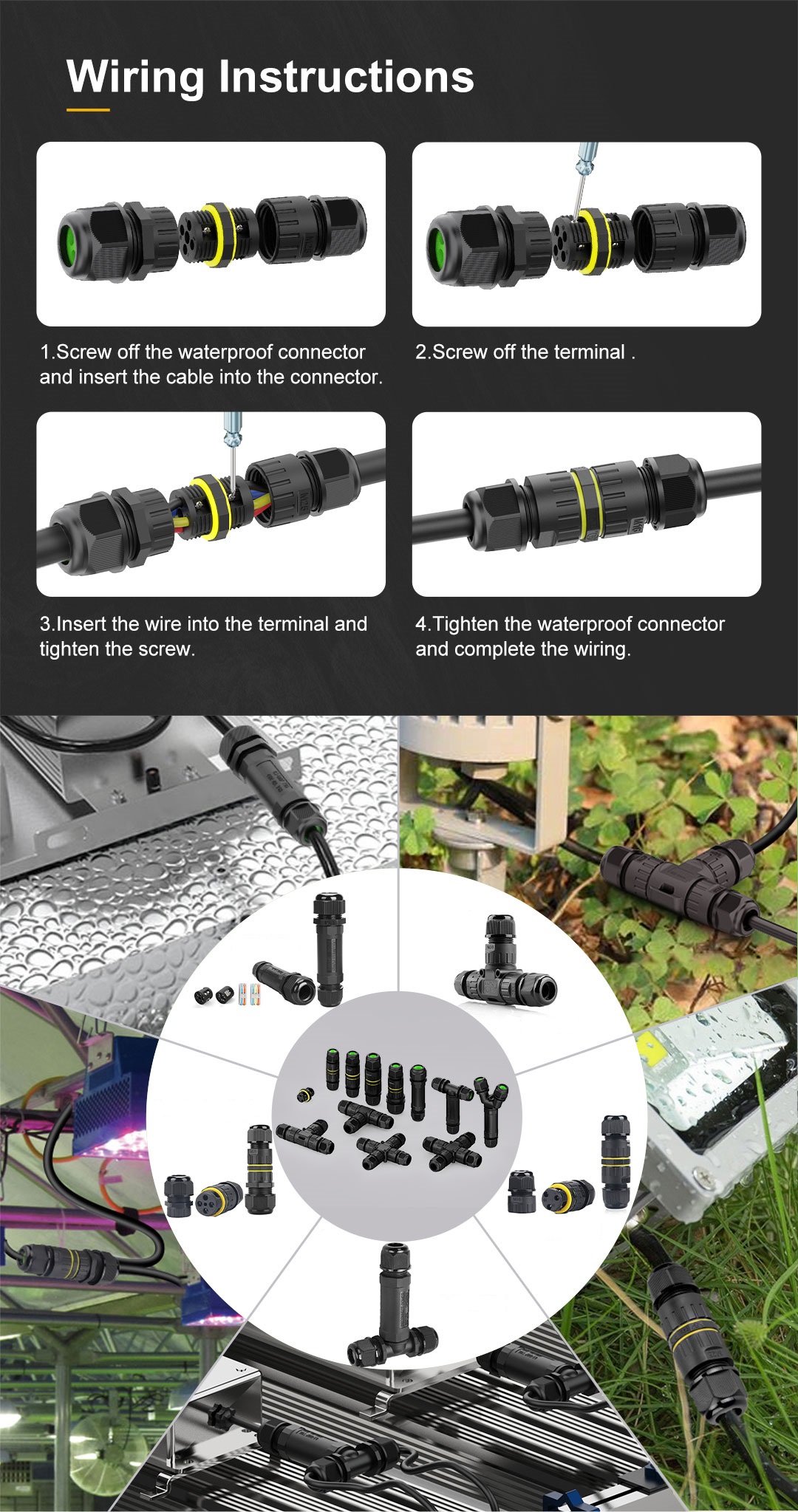 Wiring Instructions

1.Screw off the waterproof connector and insert the cable into the connector.

2.Screw off the terminal .

3.Insert the wire into the terminal and tighten the screw.

4.Tighten the waterproof connector and complete the wiring.