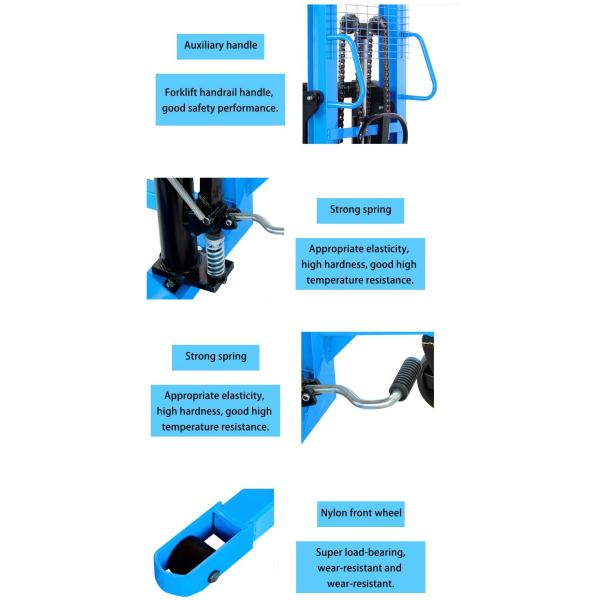 Auxiliary handle

Forklift handrail handle, good safety performance.

Strong spring

Appropriate elasticity, high hardness, good high temperature resistance.

Strong spring

Appropriate elasticity, high hardness, good high temperature resistance.

Nylon front wheel

Super load-bearing, wear-resistant and wear-resistant.