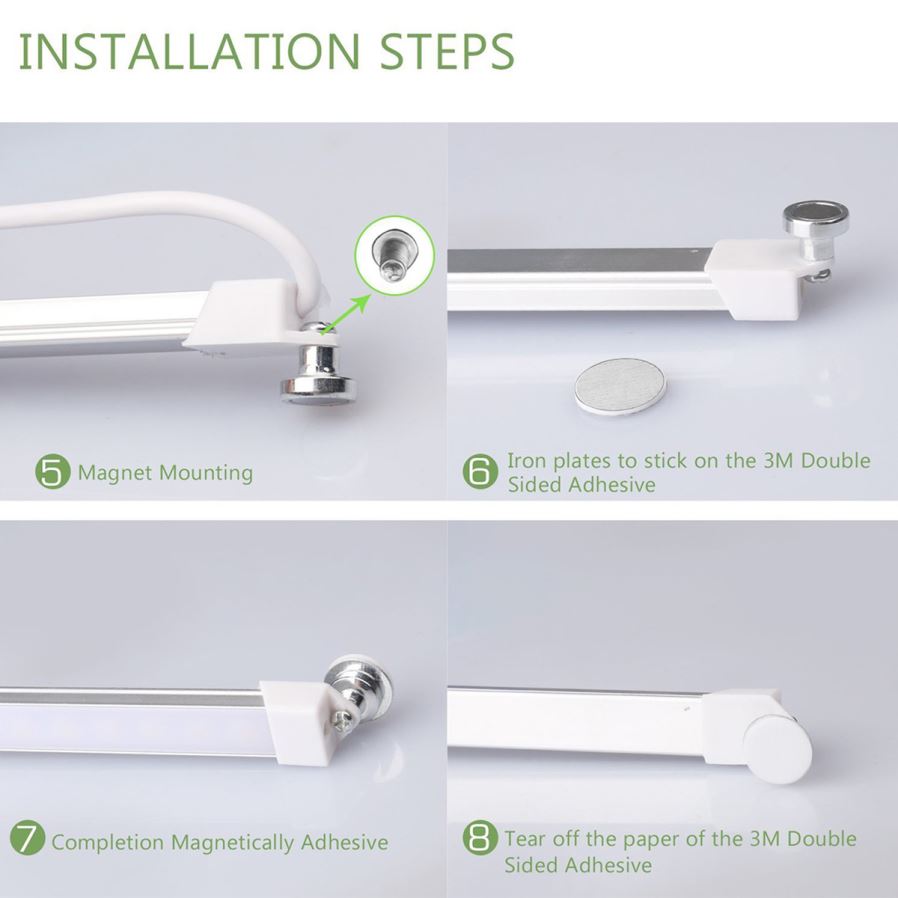 INSTALLATION STEPS

5 Magnet Mounting

6 Iron plates to stick on the 3M Double Sided Adhesive

7 Completion Magnetically Adhesive

8 Tear off the paper of the 3M Double Sided Adhesive