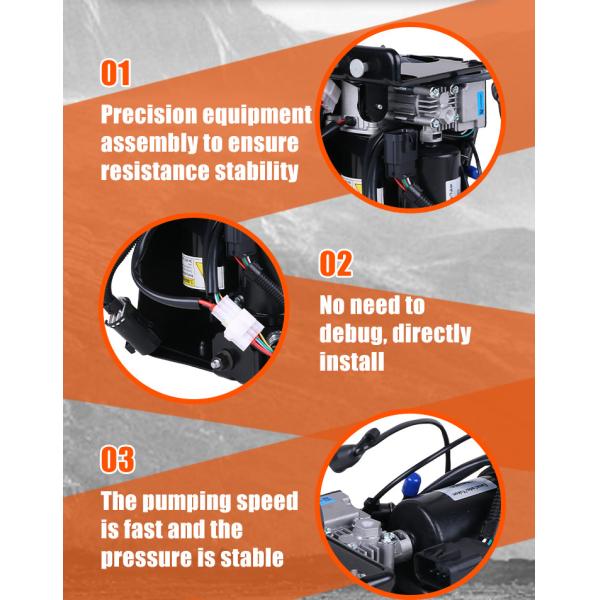 01

Precision equipment assembly to ensure resistance stability

02

No need to debug, directly install

03

The pumping speed is fast and the pressure is stable