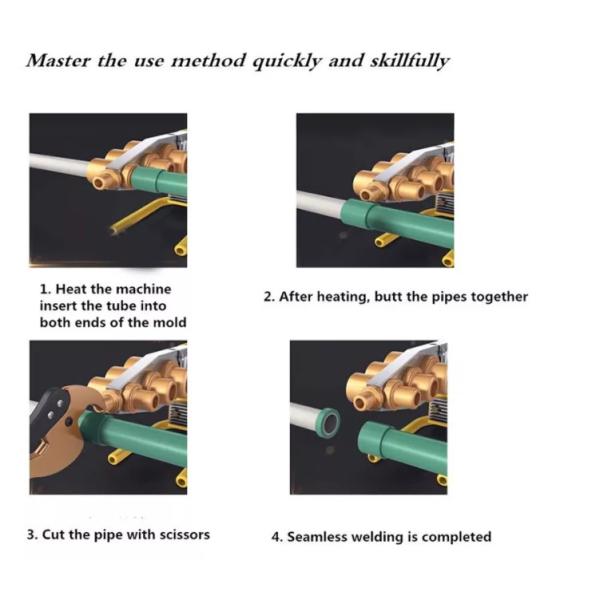 Master the use method quickly and skillfully

1. Heat the machine insert the tube into both ends of the mold

2. After heating, butt the pipes together

3. Cut the pipe with scissors

4. Seamless welding is completed