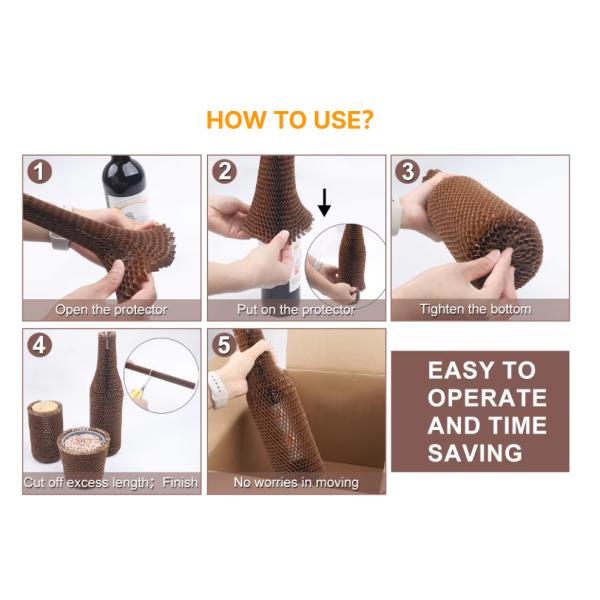 HOW TO USE?

1
Open the protector

2
Put on the protector

3
Tighten the bottom

4
Cut off excess length；Finish

5
No worries in moving

EASY TO OPERATE AND TIME SAVING