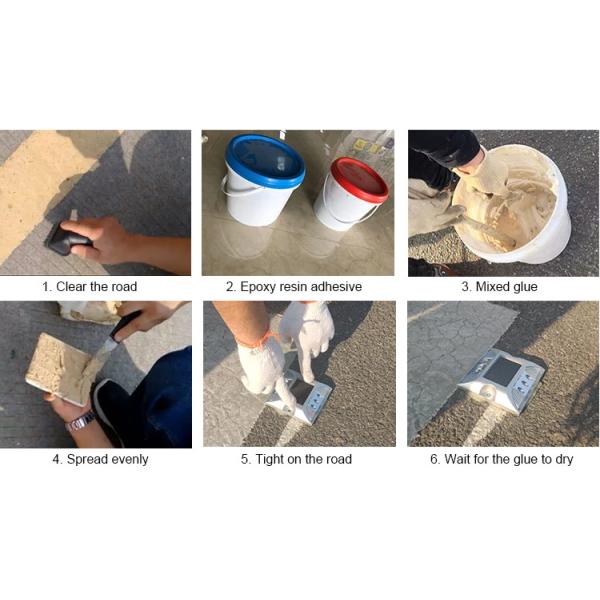 1. Clear the road

2. Epoxy resin adhesive

3. Mixed glue

4. Spread evenly

5. Tight on the road

6. Wait for the glue to dry