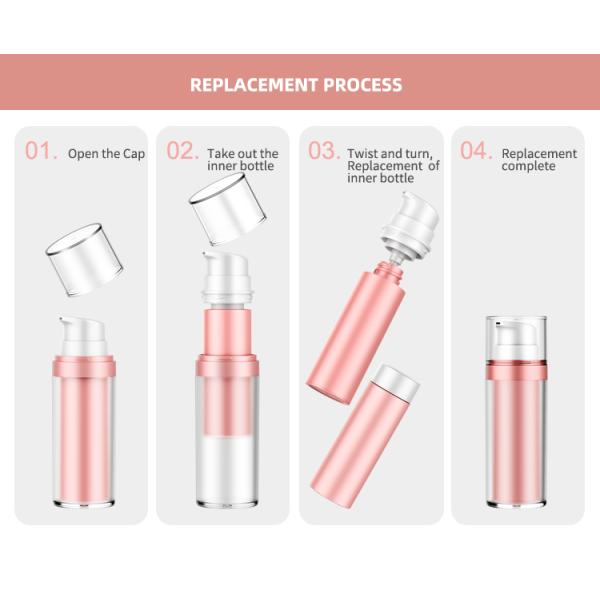 REPLACEMENT PROCESS

01. Open the Cap

02. Take out the inner bottle

03. Twist and turn, Replacement of inner bottle

04. Replacement complete